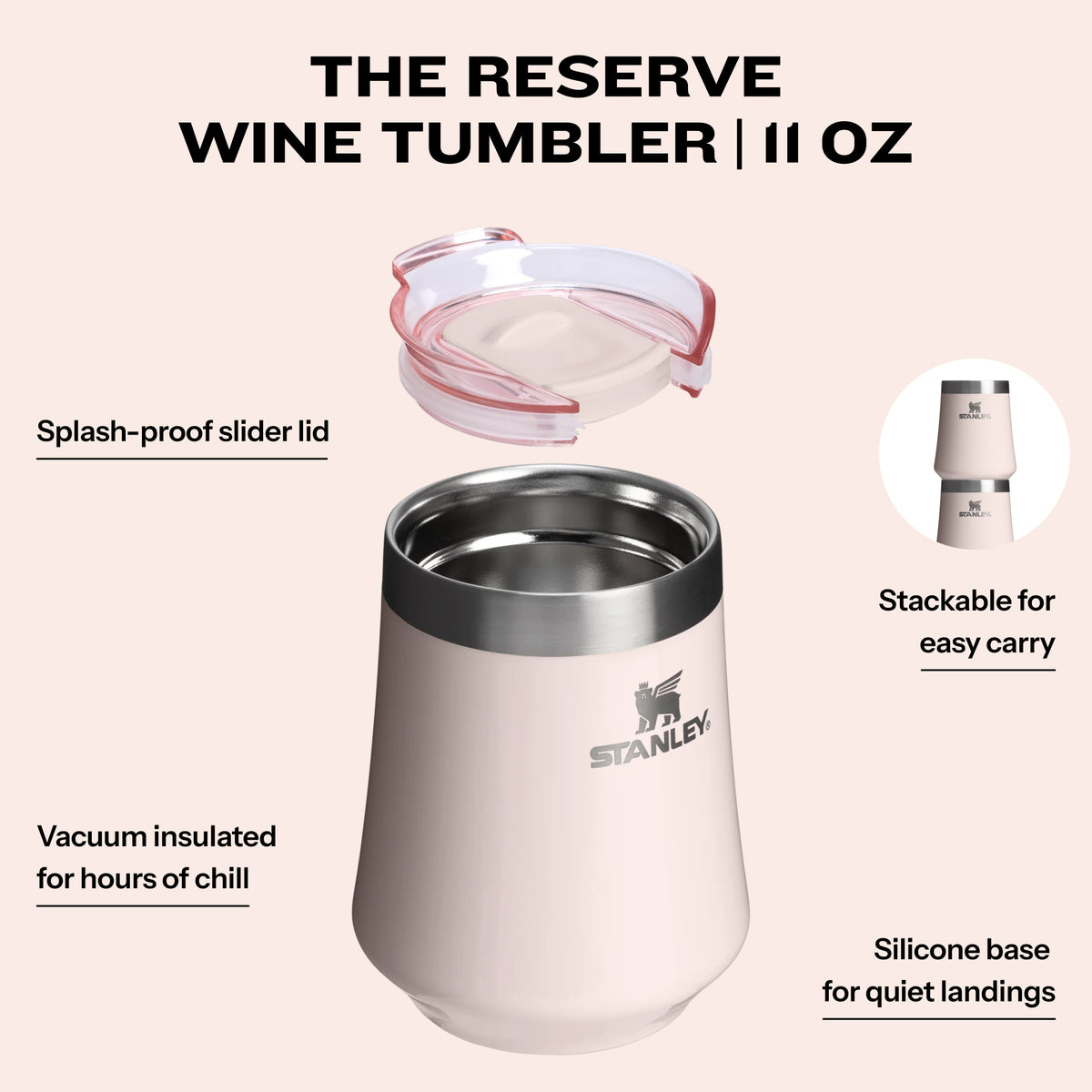 THE RESERVE
WINE TUMBLER | 11 OZ

Splash-proof slider lid

STANLEY
STANLEY

Stackable for easy carry

STANLEY

Vacuum insulated for hours of chill

Silicone base for quiet landings