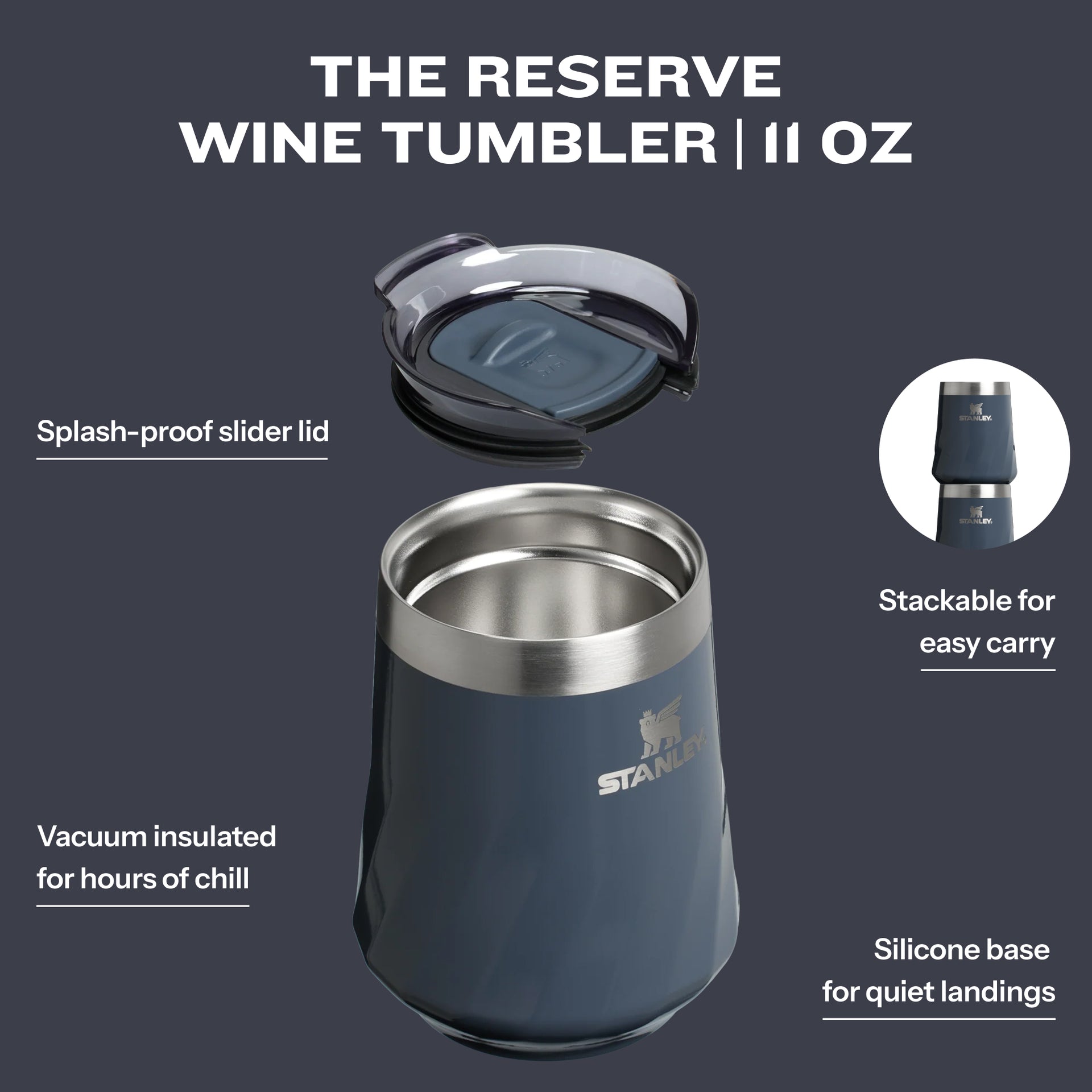 THE RESERVE
WINE TUMBLER | 11 OZ

Splash-proof slider lid

STANLEY

STANLEY

Stackable for easy carry

STANLEY

Vacuum insulated for hours of chill

Silicone base for quiet landings